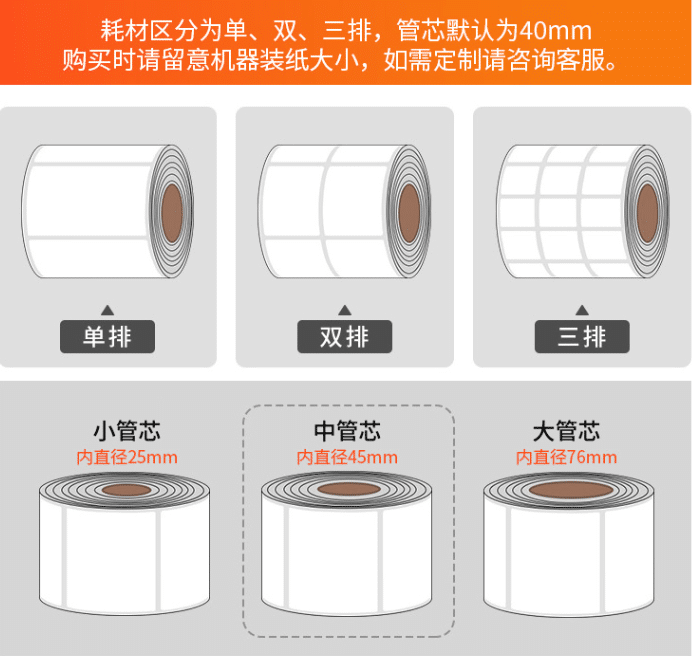 耗材区分为单、双、三排，管芯默认为40mm
购买时请留意机器装纸大小，如需定制请咨询客服。

单排

双排

三排

小管芯
内直径25mm

中管芯
内直径45mm

大管芯
内直径76mm